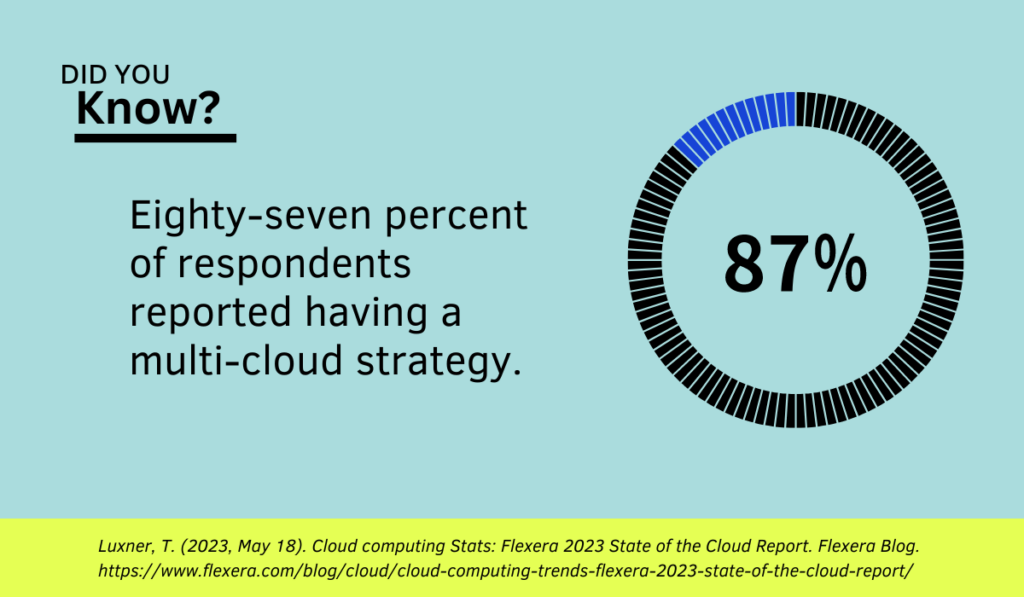 DID YOU
Know?

Eighty-seven percent of respondents reported having a multi-cloud strategy.

87%

Luxner, T. (2023, May 18). Cloud computing Stats: Flexera 2023 State of the Cloud Report. Flexera Blog. https://www.flexera.com/blog/cloud/cloud-computing-trends-flexera-2023-state-of-the-cloud-report/